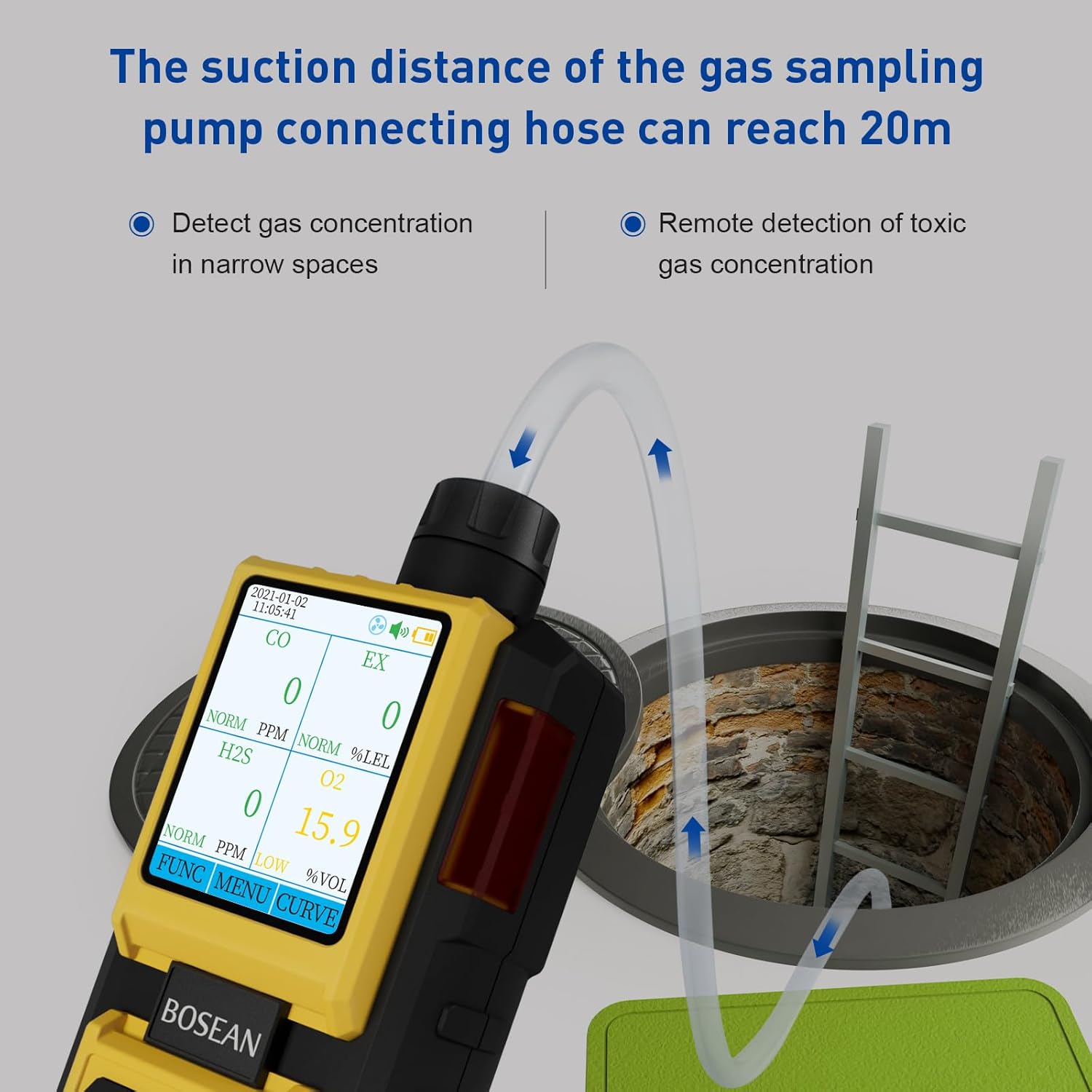 The suction distance of the gas sampling pump connecting hose can reach 20m

Detect gas concentration in narrow spaces

Remote detection of toxic gas concentration

2021-01-02
11:05:41

CO
0
NORM PPM

EX
0
NORM %LEL

H2S
0
NORM PPM

O2
15.9
LOW %VOL

FUNC MENU CURVE

BOSEAN